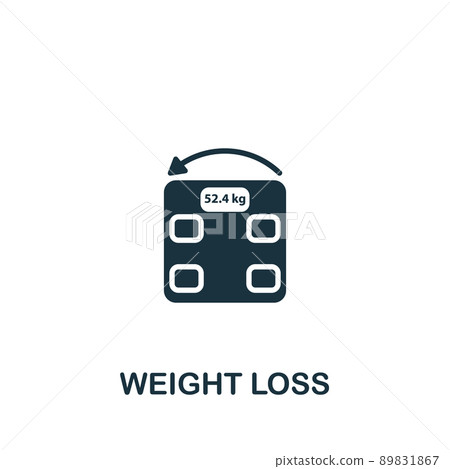 52.4 kg

PIXTA

WEIGHT LOSS

pixtastock.com - 89831867