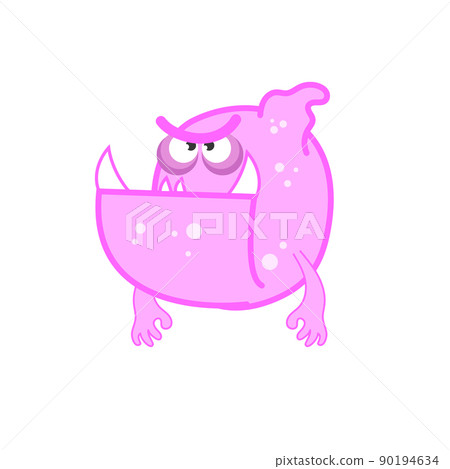 PIXTA

pixtastock.com - 90194634