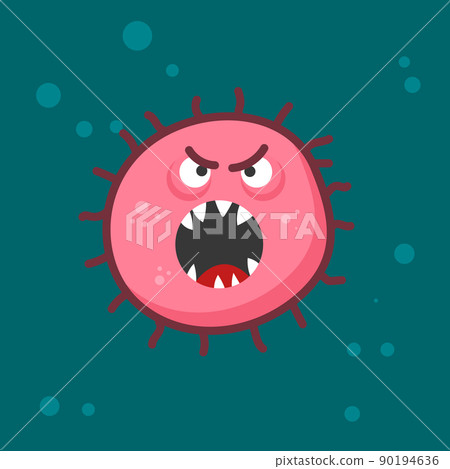 PIXTA

pixtastock.com - 90194636