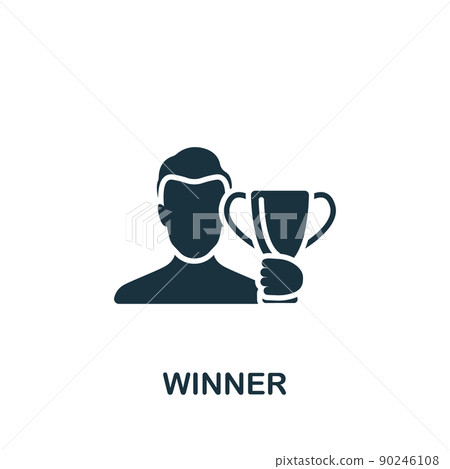 PIXTA

WINNER

pixtastock.com - 90246108