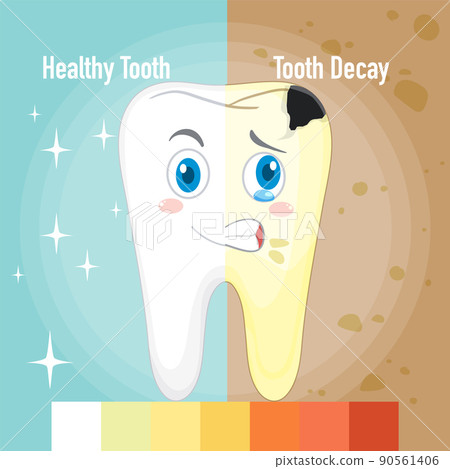 Healthy Tooth
Tooth Decay

PIXTA

pixtastock.com - 90561406