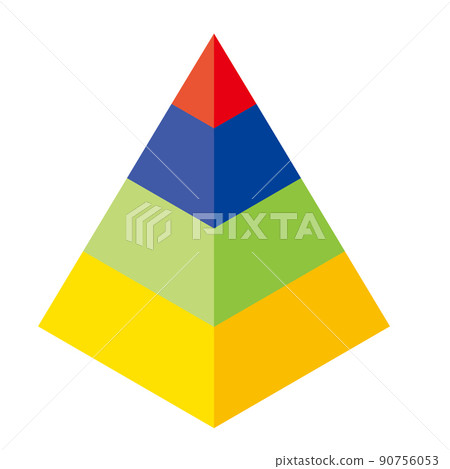 PIXTA

pixtastock.com - 90756053