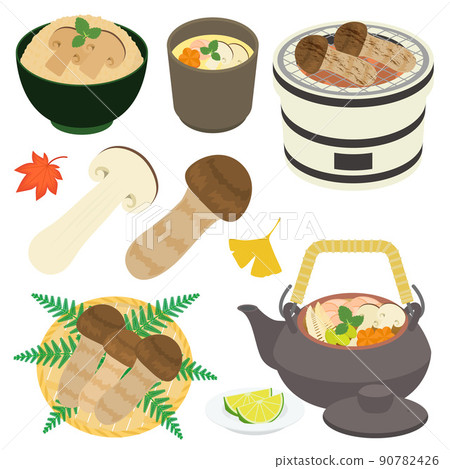 PIXTA

pixtastock.com - 90782426