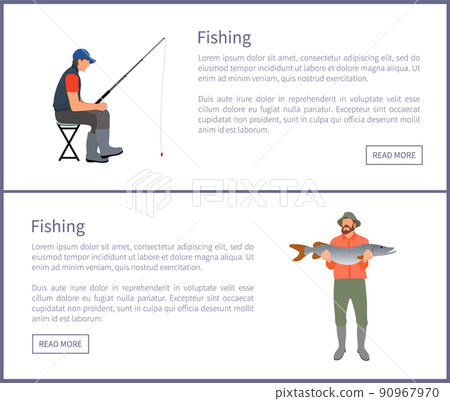 Fishing

Lorem ipsum dolor sit amet, consectetur adipiscing elit, sed do eiusmod tempor incididunt ut labore et dolore magna aliqua. Ut enim ad minim veniam, quis nostrud exercitation.

Duis aute irure dolor in reprehenderit in voluptate velit esse cillum dolore eu fugiat nulla pariatur. Excepteur sint occaecat cupidatat non proident, sunt in culpa qui officia deserunt mollit anim id est laborum.

READ MORE

PIXTA

Fishing

Lorem ipsum dolor sit amet, consectetur adipiscing elit, sed do eiusmod tempor incididunt ut labore et dolore magna aliqua. Ut enim ad minim veniam, quis nostrud exercitation.

Duis aute irure dolor in reprehenderit in voluptate velit esse cillum dolore eu fugiat nulla pariatur. Excepteur sint occaecat cupidatat non proident, sunt in culpa qui officia deserunt mollit anim id est laborum.

READ MORE

pixtastock.com - 90967970