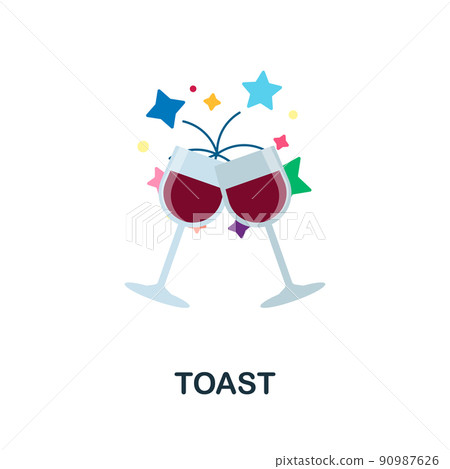 PIXTA

TOAST

pixtastock.com - 90987626