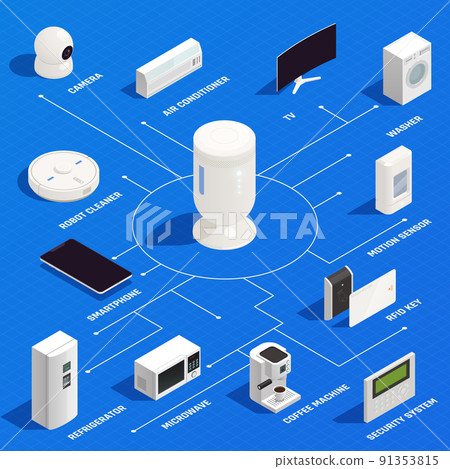 CAMERA

AIR CONDITIONER

TV

WASHER

ROBOT CLEANER

PIXTA

MOTION SENSOR

SMARTPHONE

RFID KEY

REFRIGERATOR

MICROWAVE

COFFEE MACHINE

SECURITY SYSTEM

pixtastock.com - 91353815