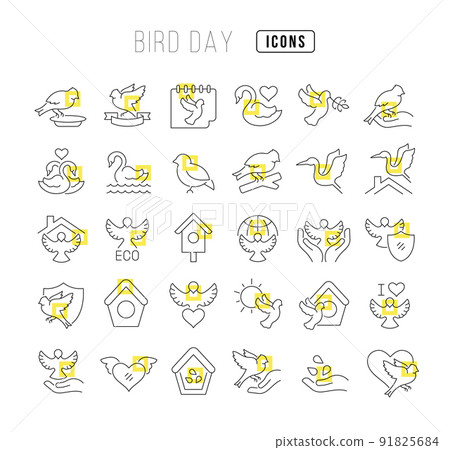 BIRD DAY ICONS

PIXTA

ECO

I

pixtastock.com - 91825684