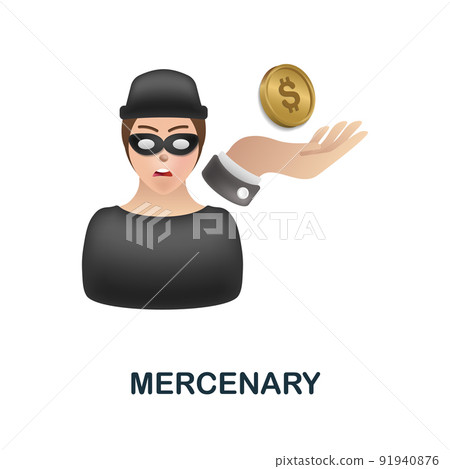 $

PIXTA

MERCENARY

pixtastock.com - 91940876