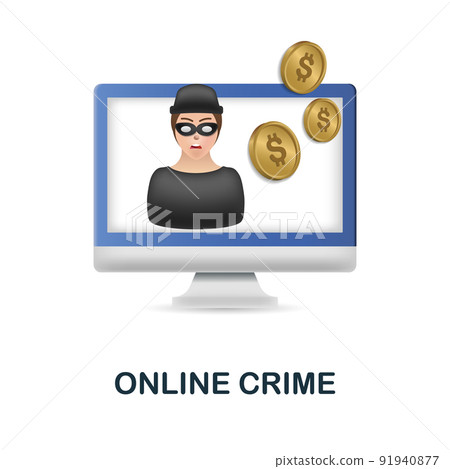 $ $ $

PIXTA

ONLINE CRIME

pixtastock.com - 91940877