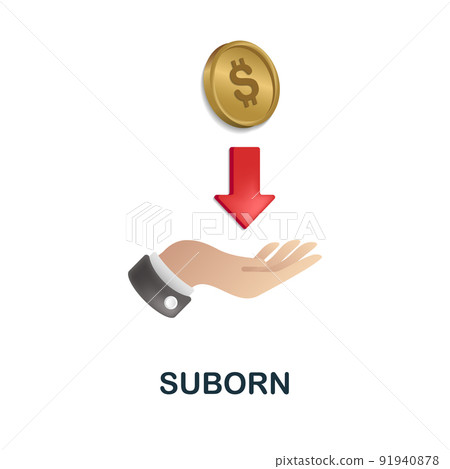 $

PIXTA

SUBORN

pixtastock.com - 91940878