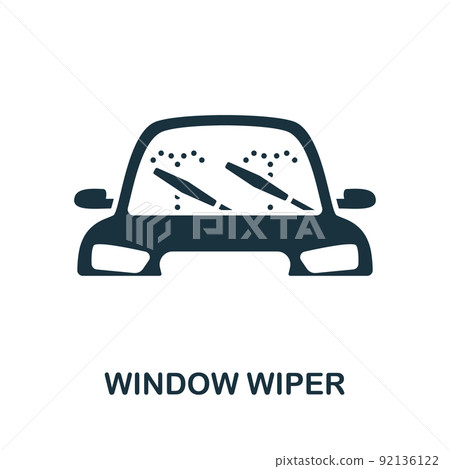 PIXTA

WINDOW WIPER

pixtastock.com - 92136122