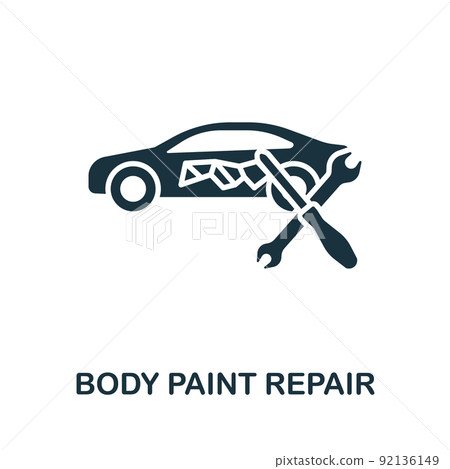 PIXTA

BODY PAINT REPAIR

pixtastock.com - 92136149