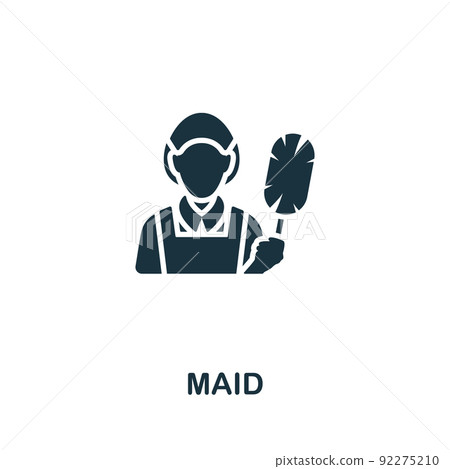 PIXTA

MAID

pixtastock.com - 92275210