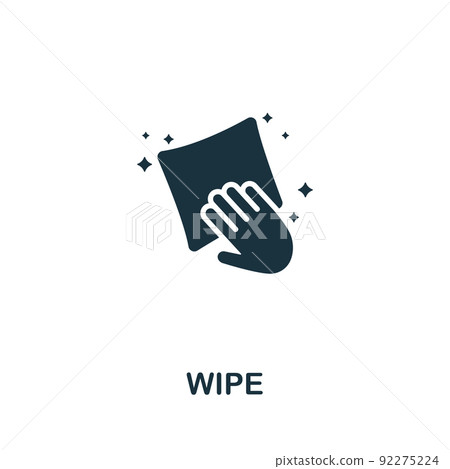 PIXTA

WIPE

pixtastock.com - 92275224