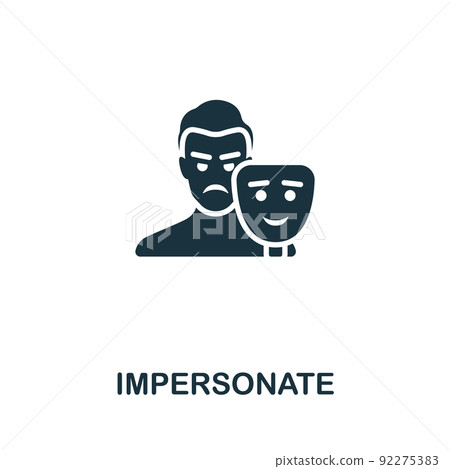 PIXTA

IMPERSONATE

pixtastock.com - 92275383