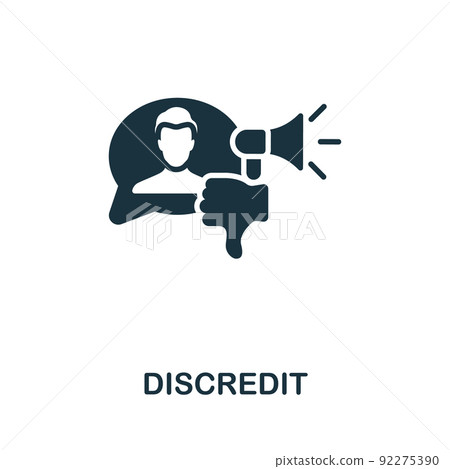 PIXTA

DISCREDIT

pixtastock.com - 92275390