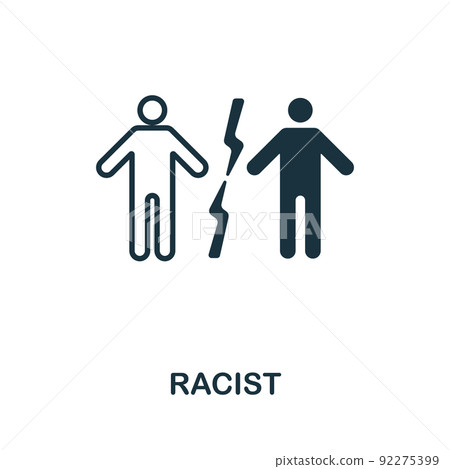 PIXTA

RACIST

pixtastock.com - 92275399