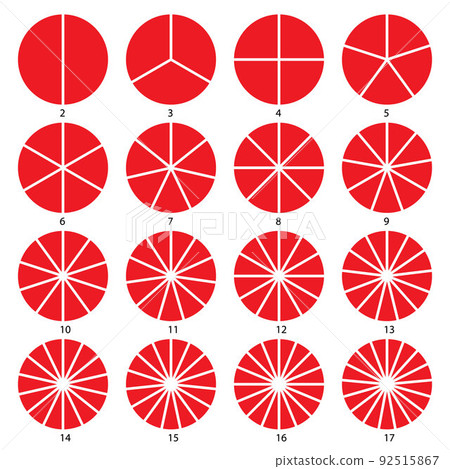 2 3 4 5

6 7 8 9

PIXTA

10 11 12 13

14 15 16 17

pixtastock.com - 92515867