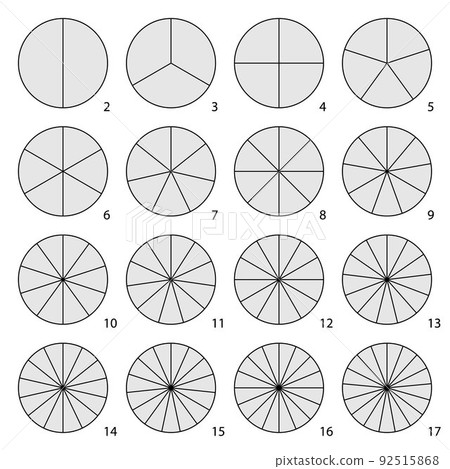 2 3 4 5

6 7 8 9

PIXTA

10 11 12 13

14 15 16 17

pixtastock.com - 92515868