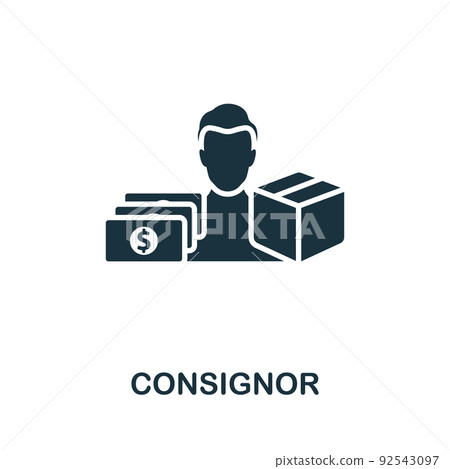 $
PIXTA
CONSIGNOR
pixtastock.com - 92543097