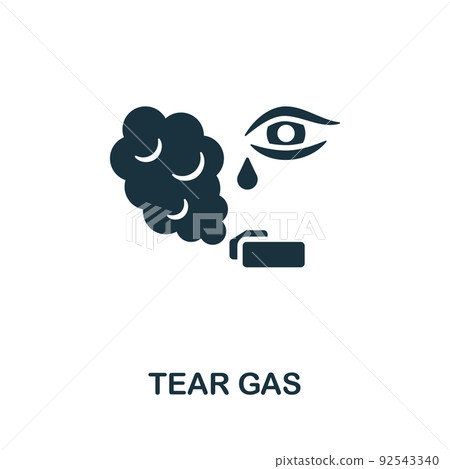 PIXTA

TEAR GAS

pixtastock.com - 92543340