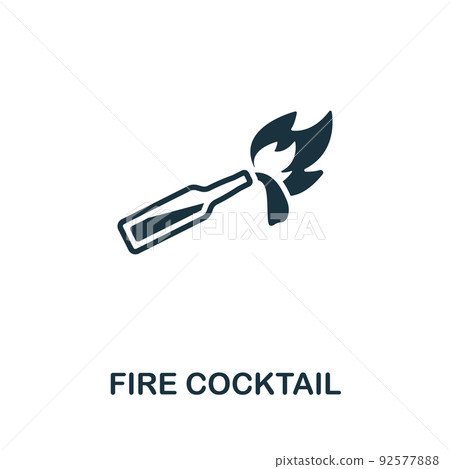 PIXTA

FIRE COCKTAIL

pixtastock.com - 92577888