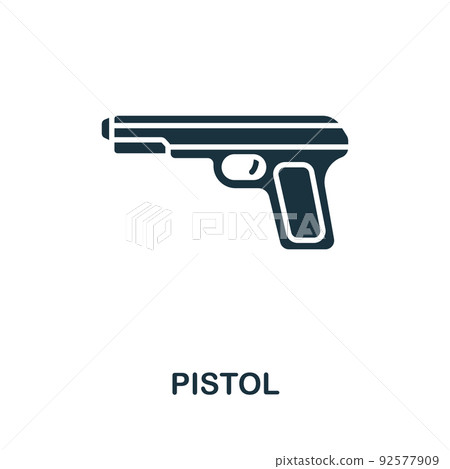 PIXTA

PISTOL

pixtastock.com - 92577909