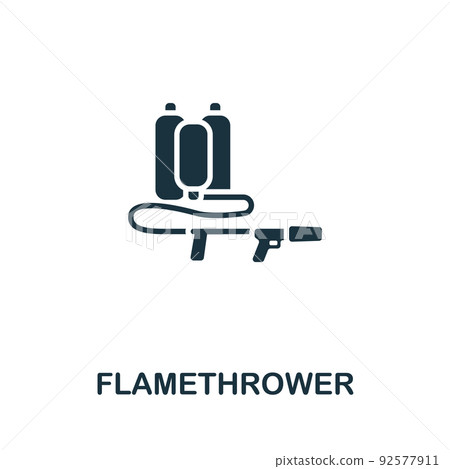 PIXTA

FLAMETHROWER

pixtastock.com - 92577911