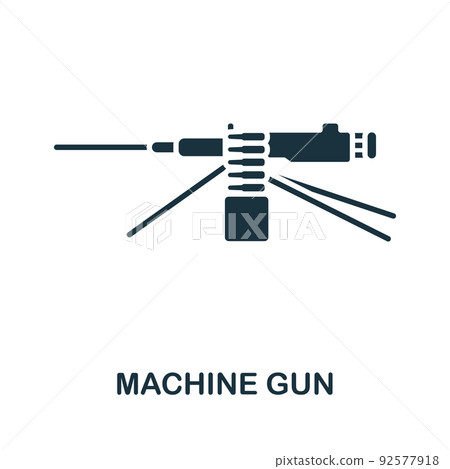 PIXTA

MACHINE GUN

pixtastock.com - 92577918