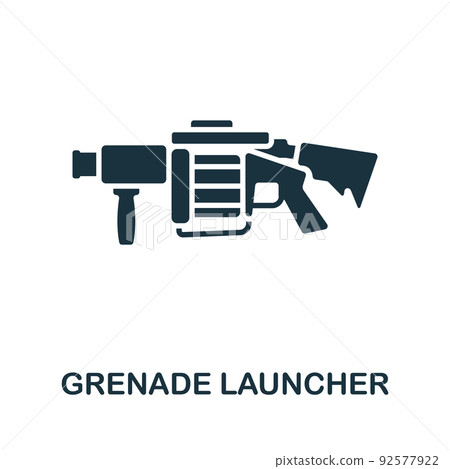 PIXTA

GRENADE LAUNCHER

pixtastock.com - 92577922