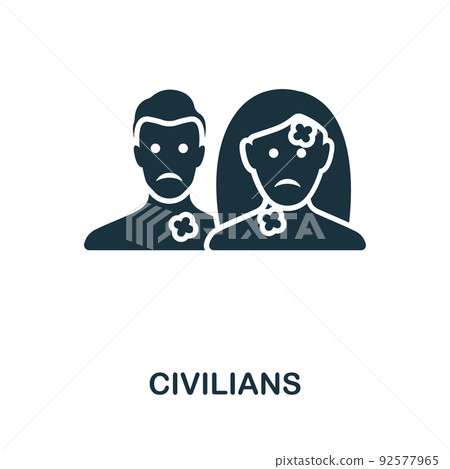 PIXTA

CIVILIANS

pixtastock.com - 92577965