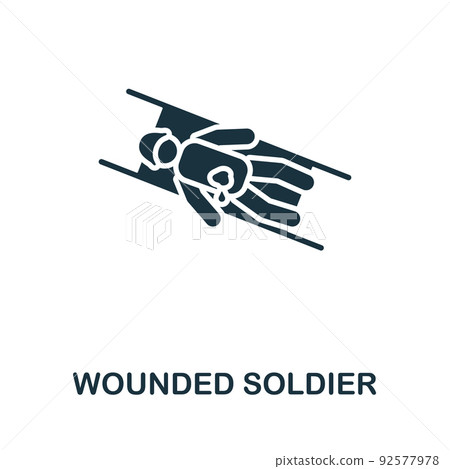 PIXTA

WOUNDED SOLDIER

pixtastock.com - 92577978