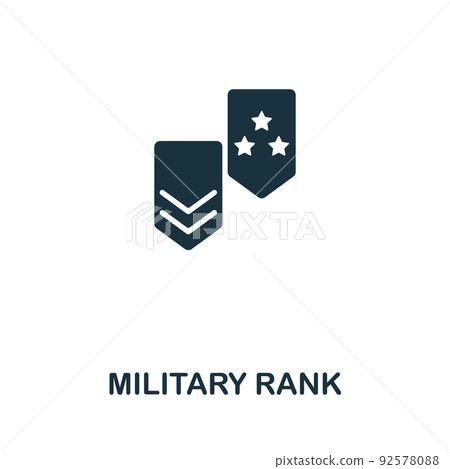 PIXTA

MILITARY RANK

pixtastock.com - 92578088