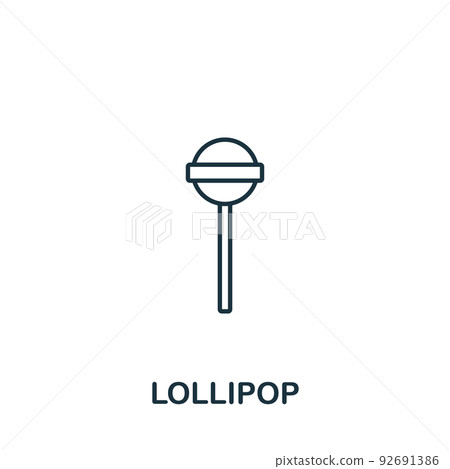 PIXTA

LOLLIPOP

pixtastock.com - 92691386