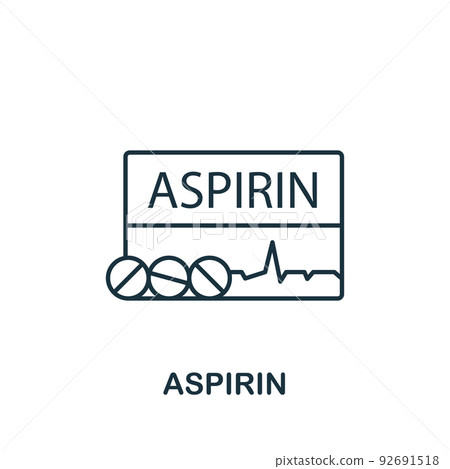 ASPIRIN

PIXTA

ASPIRIN

pixtastock.com - 92691518