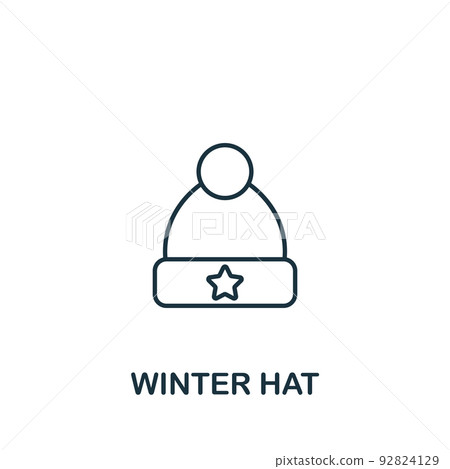 PIXTA

WINTER HAT

pixtastock.com - 92824129