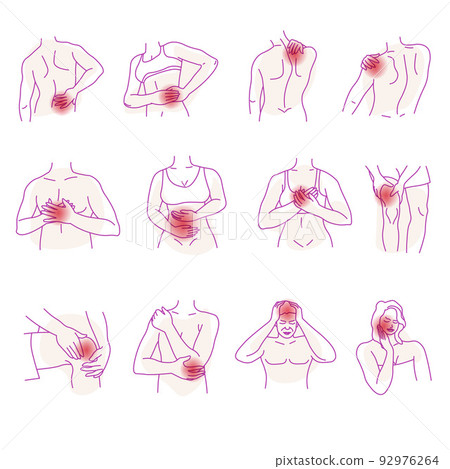 PIXTA

pixtastock.com - 92976264