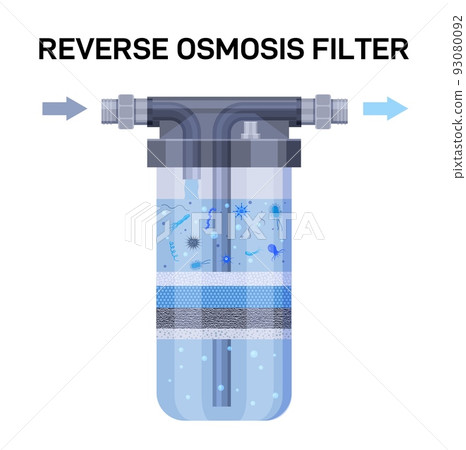 REVERSE OSMOSIS FILTER

PIXTA

pixtastock.com – 93080092