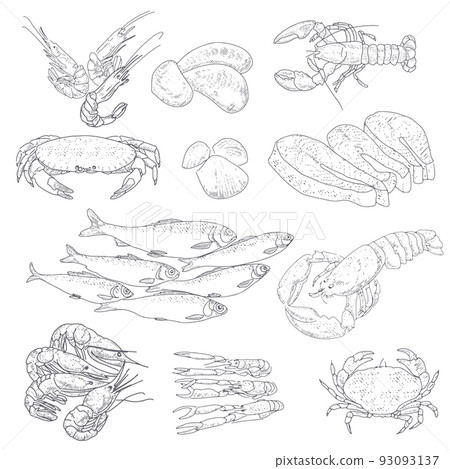 PIXTA

pixtastock.com - 93093137