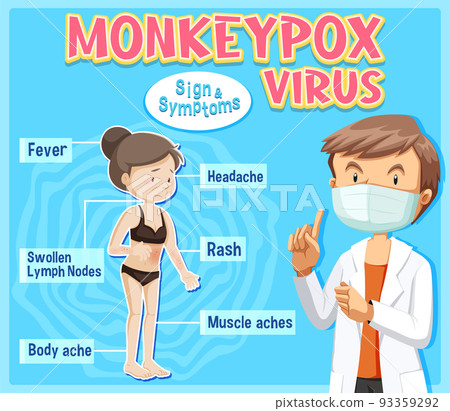 MONKEYPOX VIRUS

Sign & Symptoms

Fever

Headache

PIXTA

Swollen Lymph Nodes

Rash

Muscle aches

Body ache

pixtastock.com - 93359292