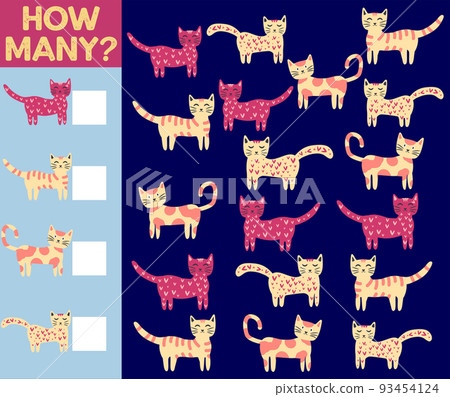 HOW MANY?

PIXTA

pixtastock.com - 93454124