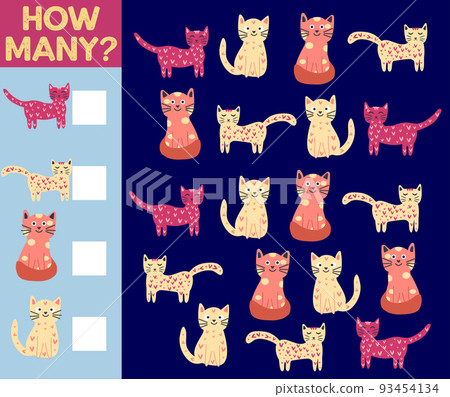 HOW MANY?

PIXTA

pixtastock.com - 93454134