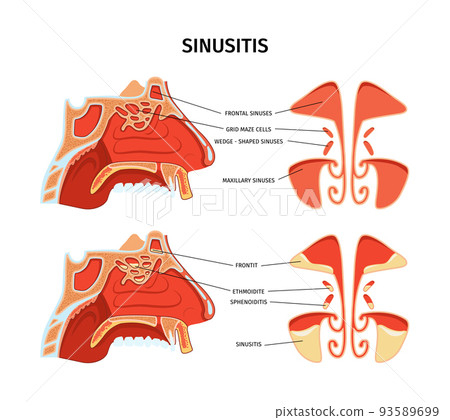 SINUSITIS

FRONTAL SINUSES
GRID MAZE CELLS
WEDGE - SHAPED SINUSES
MAXILLARY SINUSES

PIXTA

FRONTIT
ETHMOIDITE
SPHENOIDITIS
SINUSITIS

pixtastock.com - 93589699