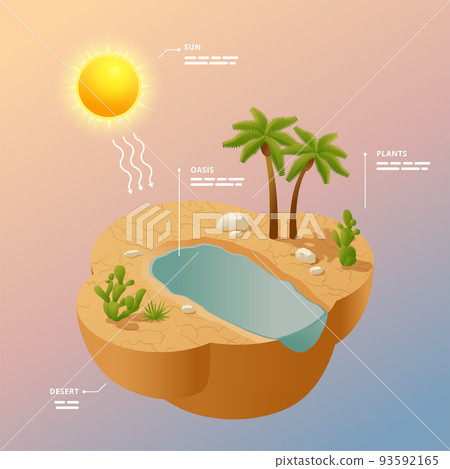 SUN

OASIS

PLANTS

PIXTA

DESERT

pixtastock.com - 93592165