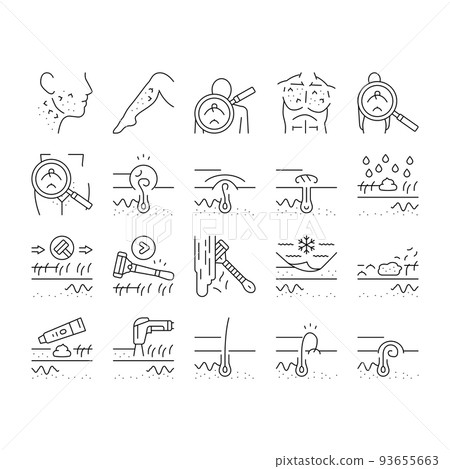 PIXTA

pixtastock.com - 93655663