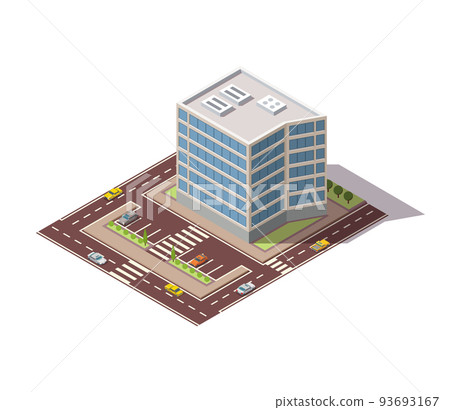 PIXTA

pixtastock.com - 93693167