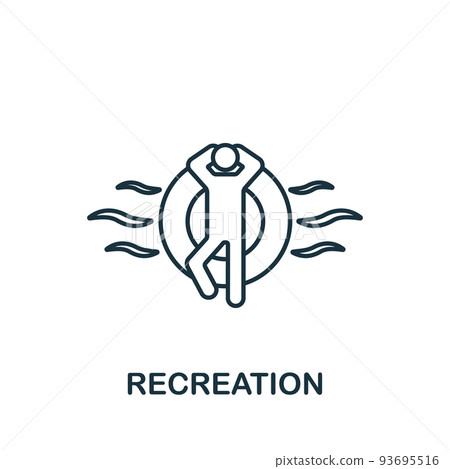 PIXTA

RECREATION

pixtastock.com - 93695516