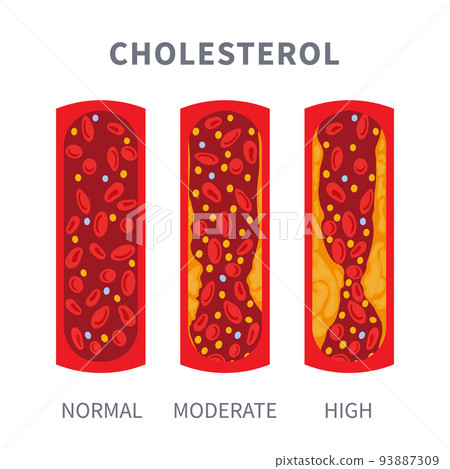 CHOLESTEROL

PIXTA

NORMAL MODERATE HIGH

pixtastock.com - 93887309