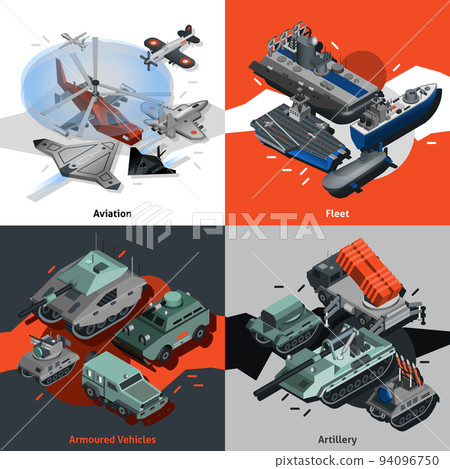 Aviation

Fleet

PIXTA

Armoured Vehicles

Artillery

pixtastock.com - 94096750