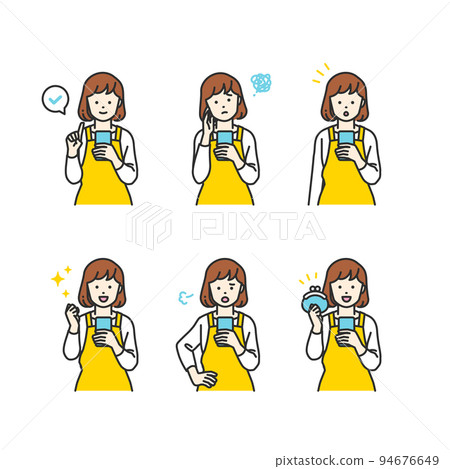 PIXTA

pixtastock.com - 94676649